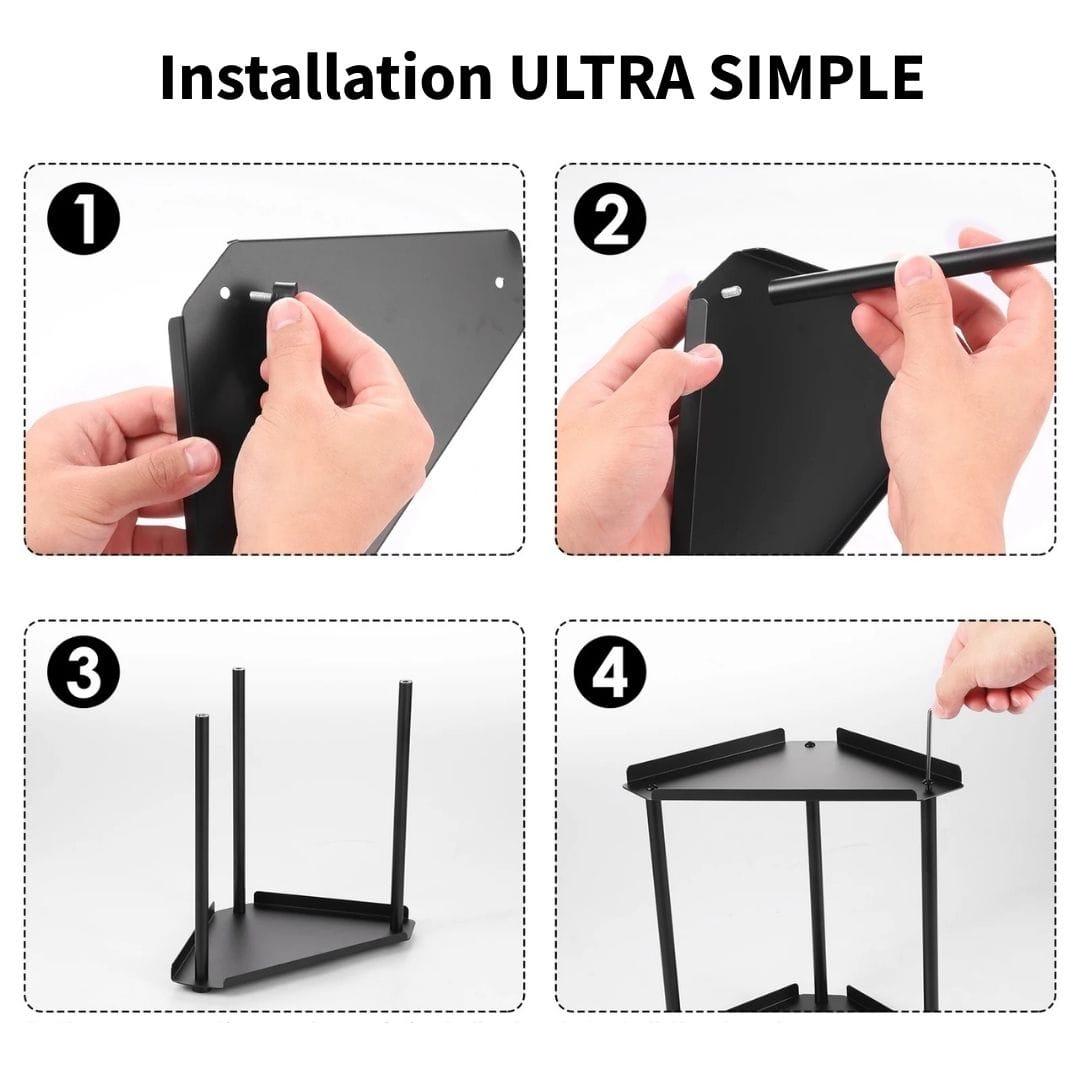 Installation ULTRA SIMPLE

1

2

3

4