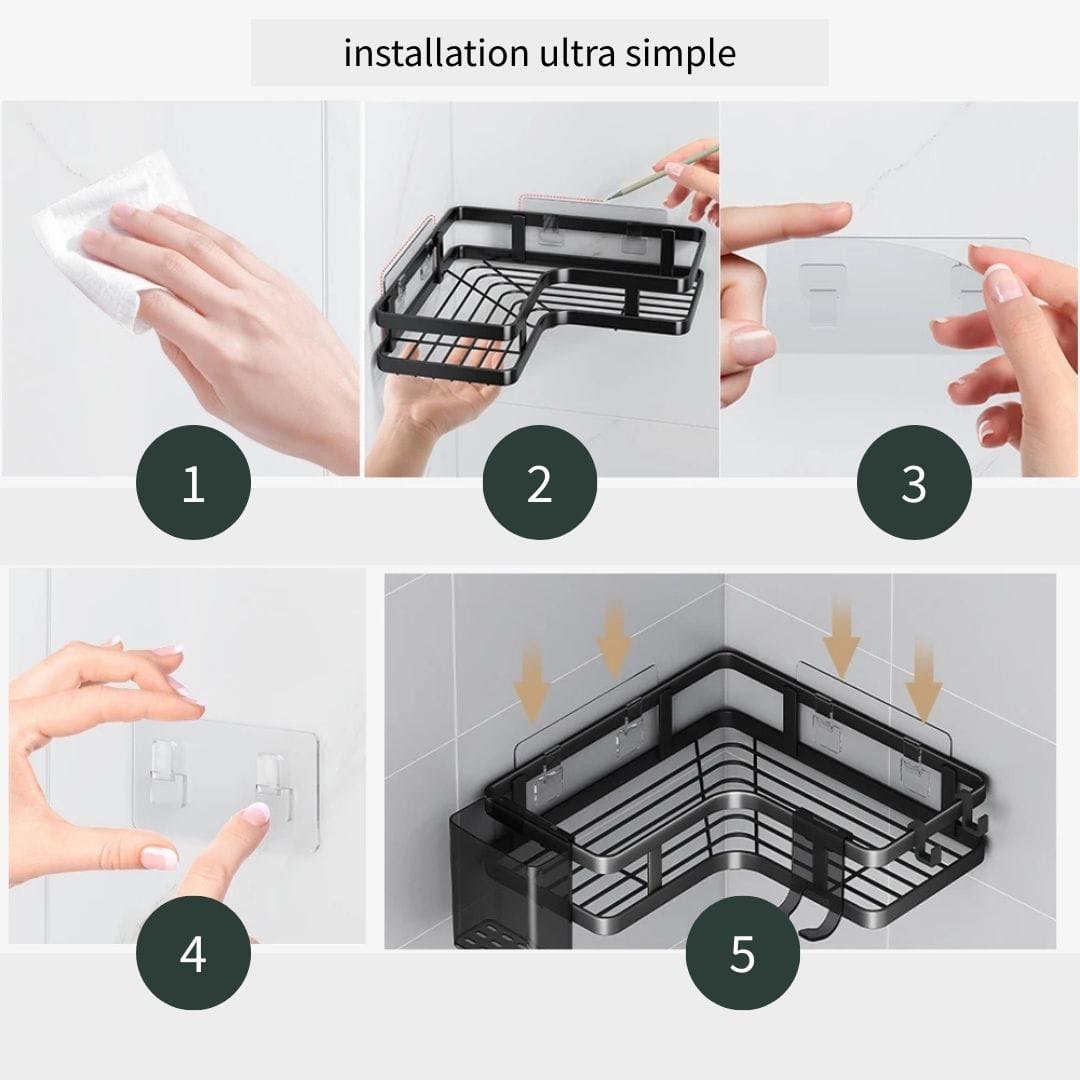 installation ultra simple

1

2

3

4

5